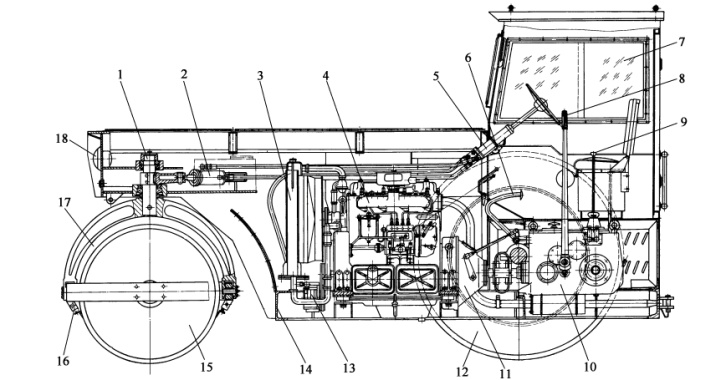 1
2
3
4
5
6
7
8
9
18
17
16
15
14
13
12
11
10